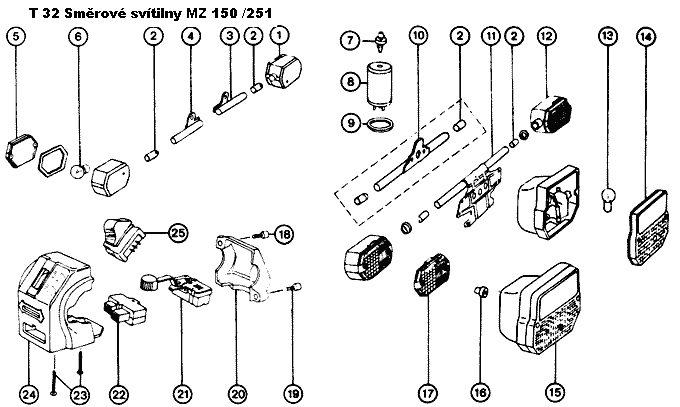 T 32 Směrové svítilny MZ 150 /251

5
6
2
4
3
2
1
7
8
9
10
2
11
2
12
13
14
25
18
24
23
22
21
20
19
17
16
15